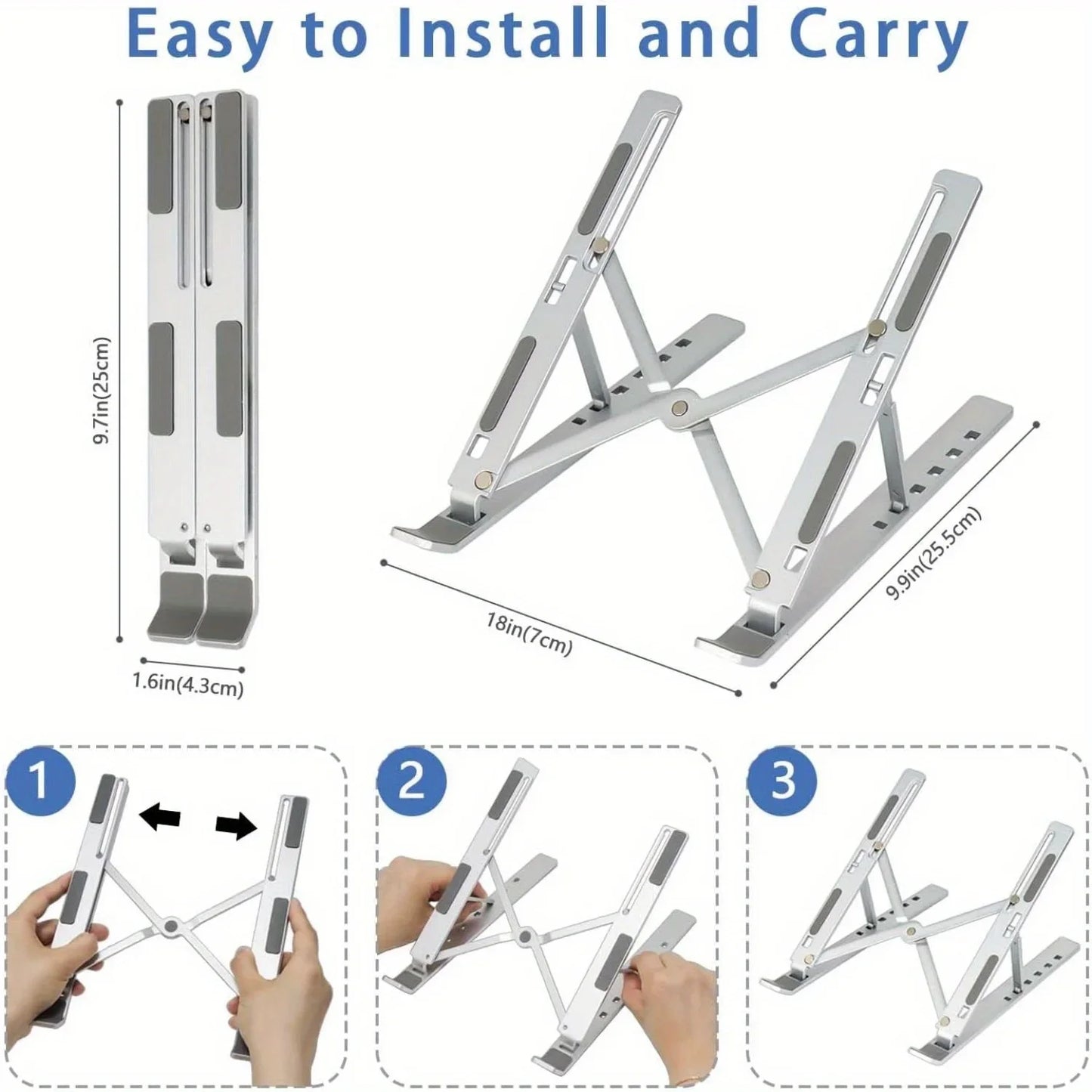 Easy to Install and Carry

9.7in(25cm)

1.6in(4.3cm)

18in(7cm)

9.9in(25.5cm)

1

2

3