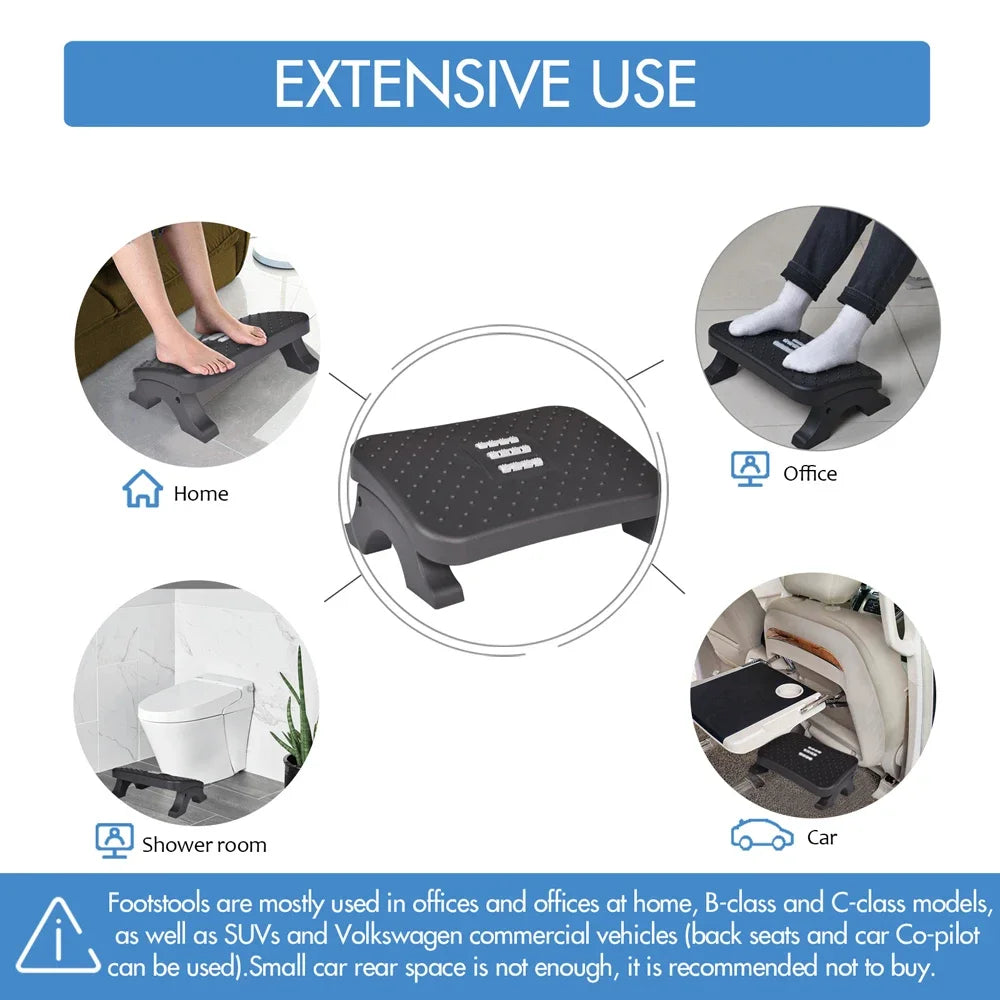 EXTENSIVE USE

Home

Office

Shower room

Car

Footstools are mostly used in offices and offices at home, B-class and C-class models, as well as SUVs and Volkswagen commercial vehicles (back seats and car Co-pilot can be used).Small car rear space is not enough, it is recommended not to buy.